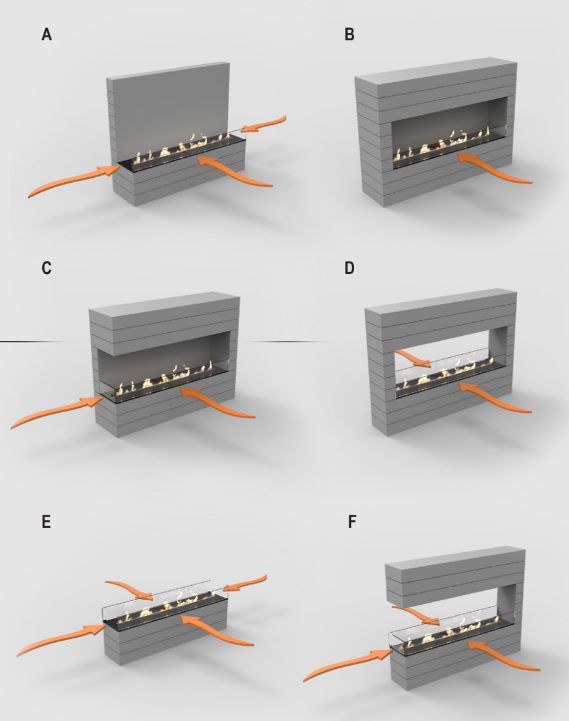 A

B

C

D

E

F